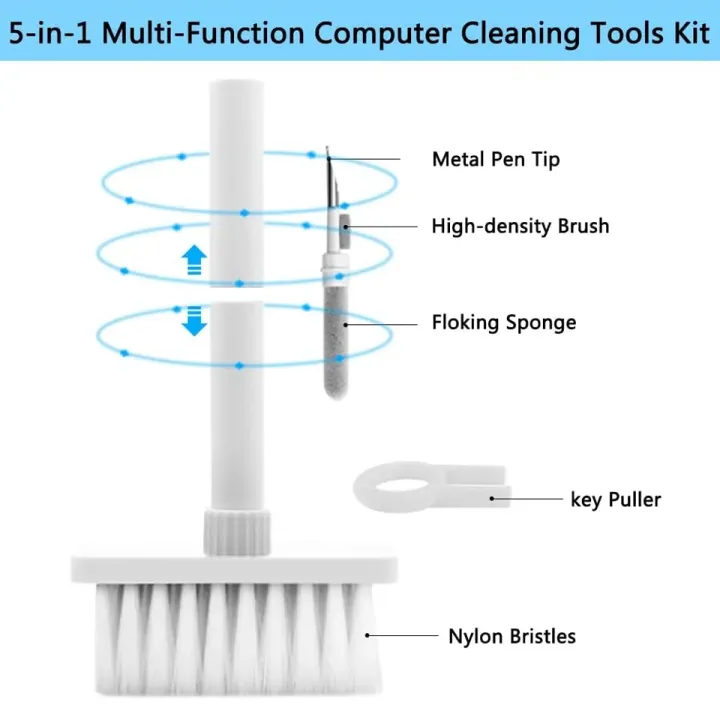 5-in-1 Multi-Function Computer Cleaning Tools Kit

Metal Pen Tip

High-density Brush

Floking Sponge

key Puller

Nylon Bristles