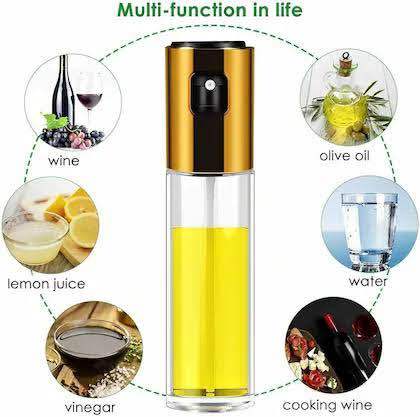 Multi-function in life

wine

lemon juice

vinegar

olive oil

water

cooking wine