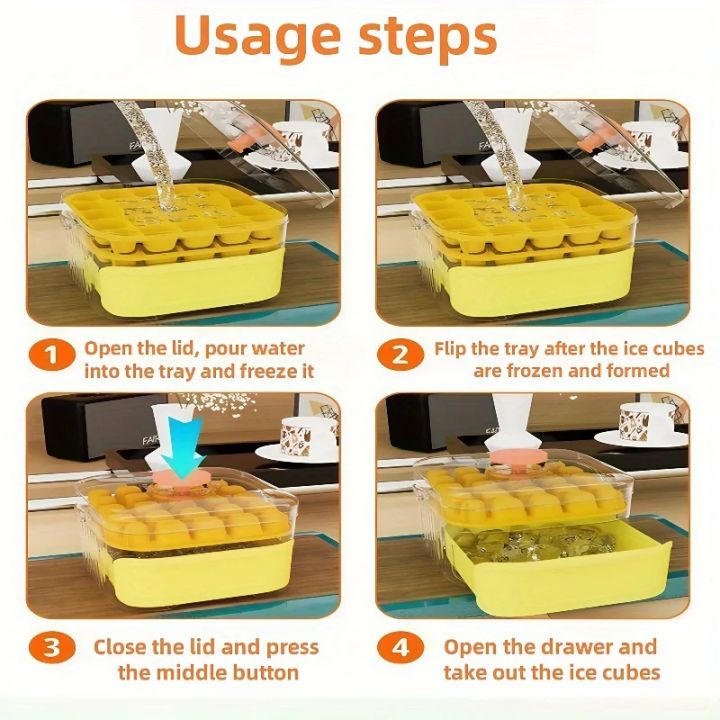 Usage steps

1 Open the lid, pour water into the tray and freeze it

2 Flip the tray after the ice cubes are frozen and formed

3 Close the lid and press the middle button

4 Open the drawer and take out the ice cubes