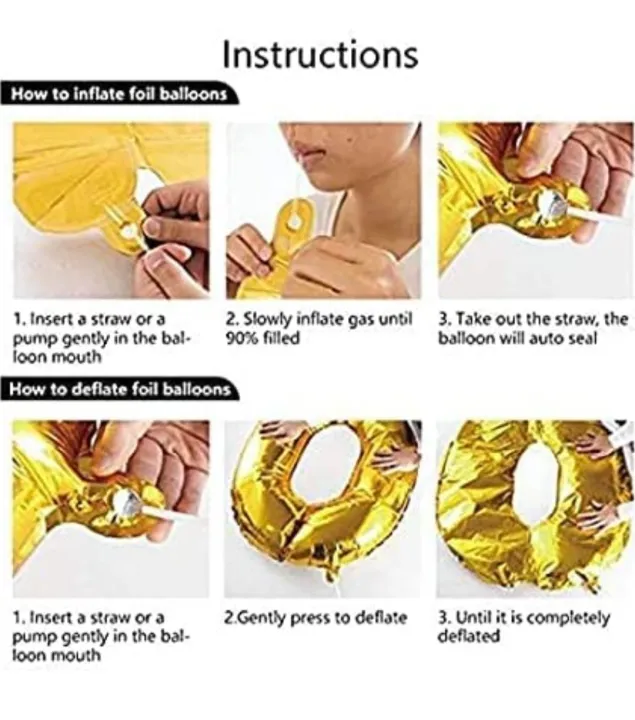 Instructions

How to inflate foil balloons

1. Insert a straw or a pump gently in the balloon mouth

2. Slowly inflate gas until 90% filled

3. Take out the straw, the balloon will auto seal

How to deflate foil balloons

1. Insert a straw or a pump gently in the balloon mouth

2.Gently press to deflate

3. Until it is completely deflated