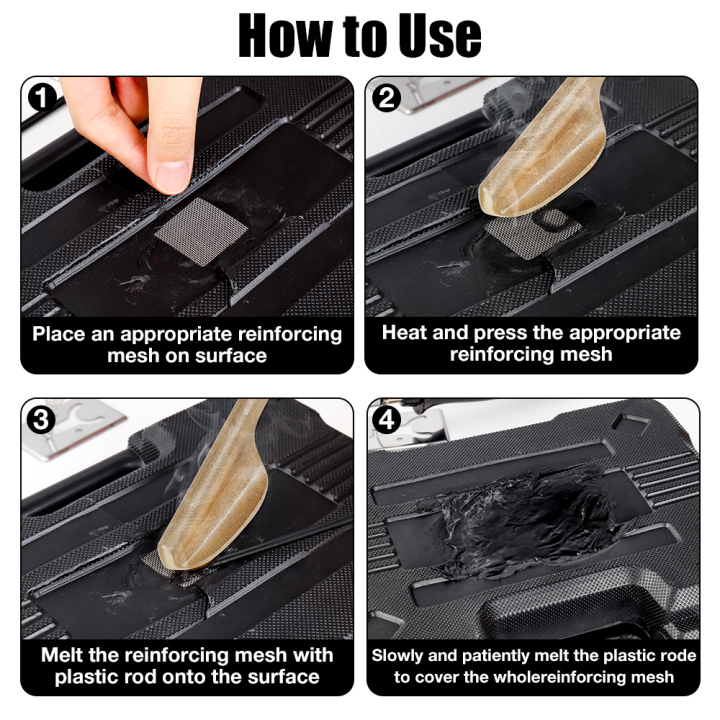 How to Use

1
Place an appropriate reinforcing mesh on surface

2
Heat and press the appropriate reinforcing mesh

3
Melt the reinforcing mesh with plastic rod onto the surface

4
Slowly and patiently melt the plastic rode to cover the wholereinforcing mesh