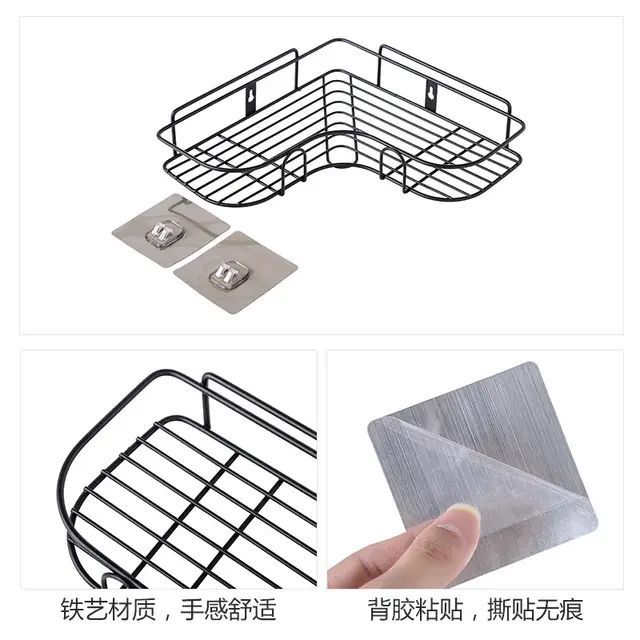 铁艺材质，手感舒适

背胶粘贴，撕贴无痕