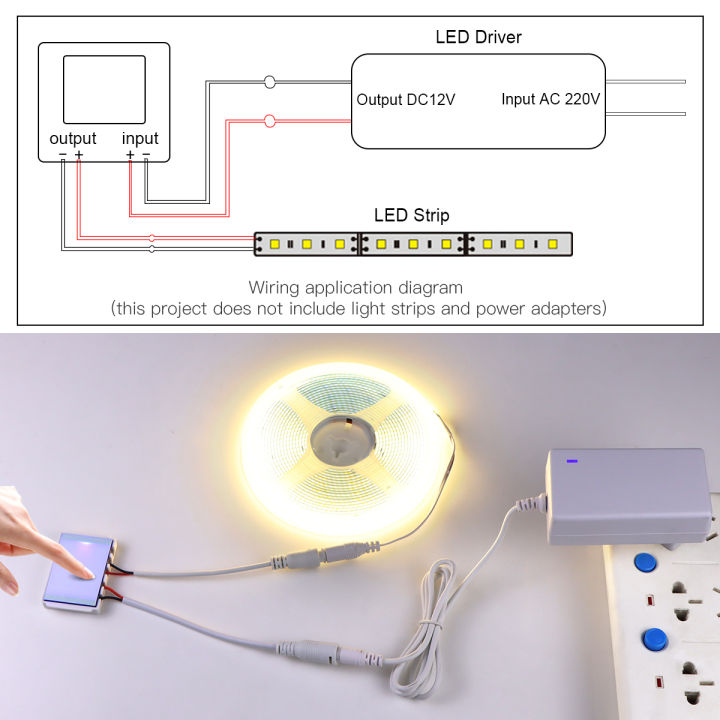 LED Driver

Output DC12V

Input AC 220V

output
− +

input
+ −

LED Strip

Wiring application diagram
(this project does not include light strips and power adapters)