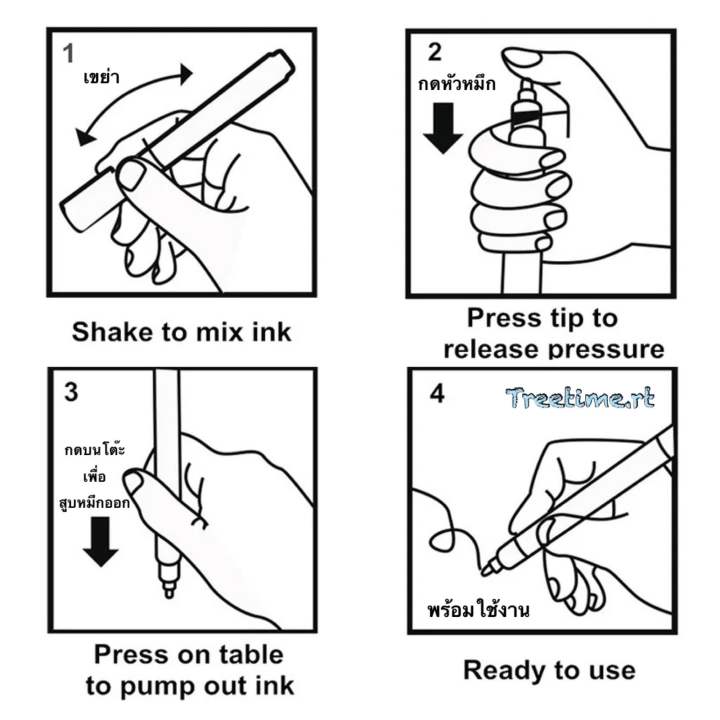 1
เขย่า

Shake to mix ink

2
กดหัวหมึก

Press tip to release pressure

3
กดบนโต๊ะ
เพื่อ
สูบหมึกออก

Press on table to pump out ink

4
Treetime.rt

พร้อมใช้งาน

Ready to use