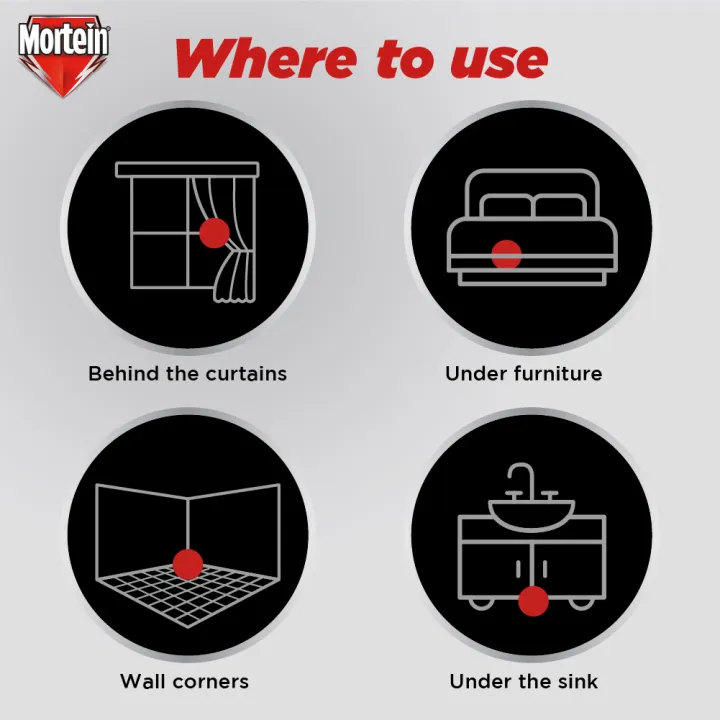 Mortein

Where to use

Behind the curtains

Under furniture

Wall corners

Under the sink