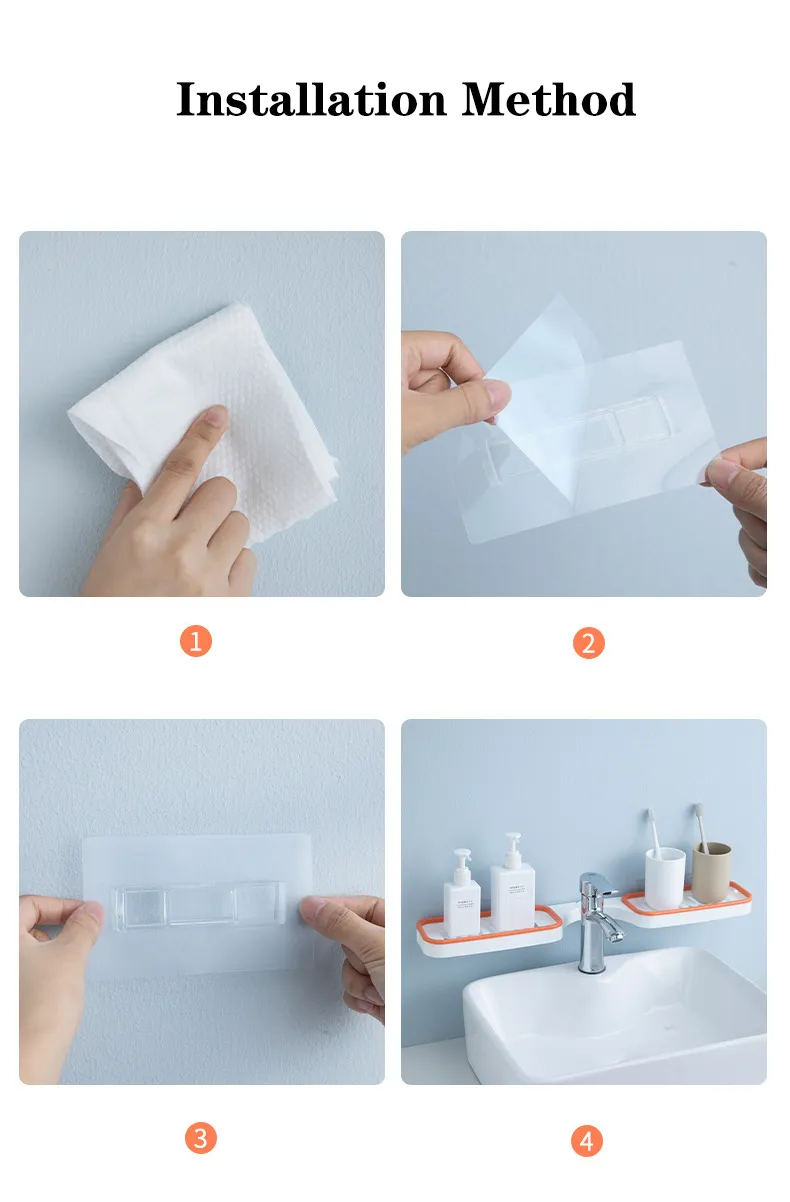 Installation Method

1

2

3

4