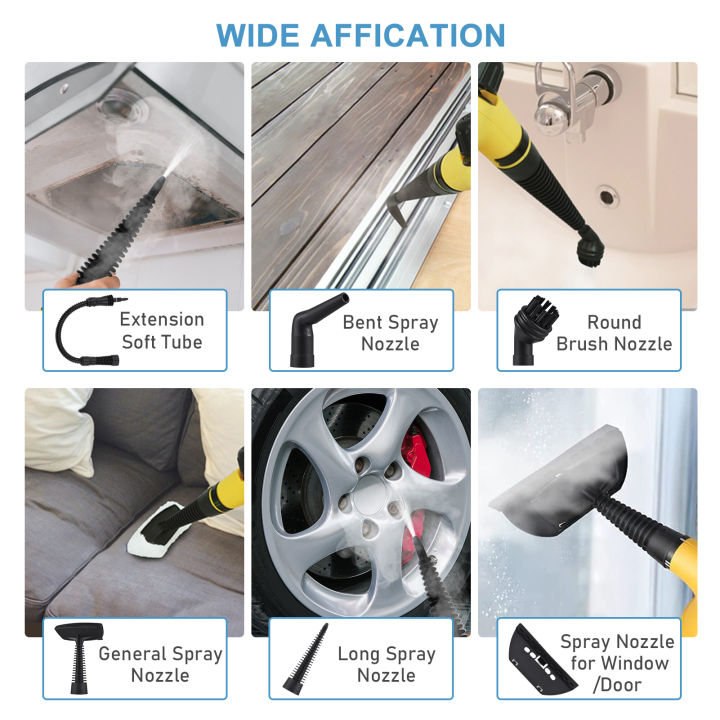 WIDE AFFICATION

Extension Soft Tube

Bent Spray Nozzle

Round Brush Nozzle

General Spray Nozzle

Long Spray Nozzle

Spray Nozzle for Window /Door