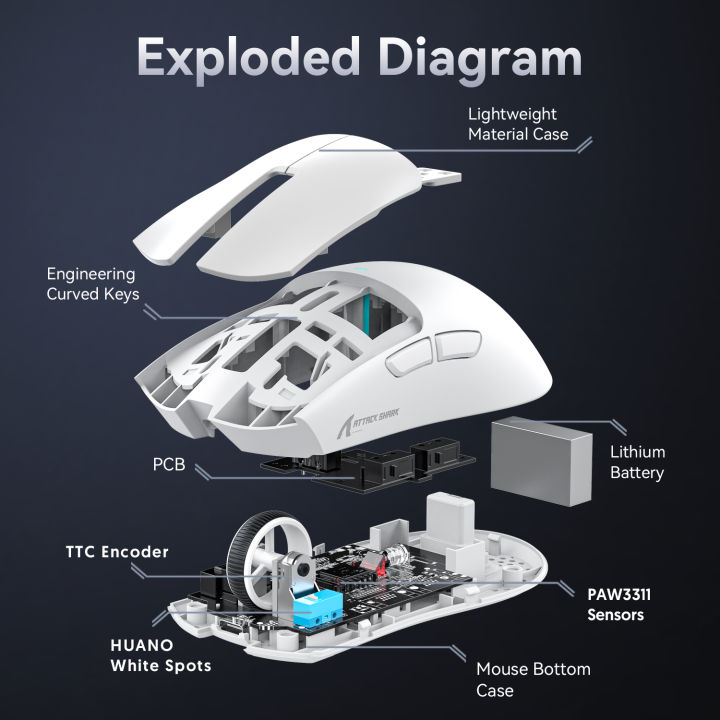 Exploded Diagram

Lightweight Material Case

Engineering Curved Keys

ATTACK SHARK

PCB

Lithium Battery

TTC Encoder

PAW3311 Sensors

HUANO White Spots

Mouse Bottom Case