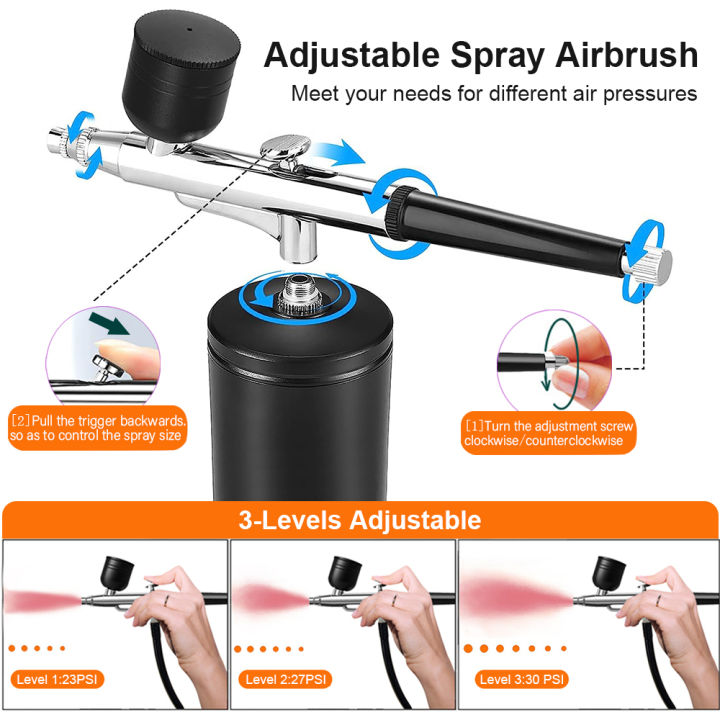 Adjustable Spray Airbrush

Meet your needs for different air pressures

[2]Pull the trigger backwards, so as to control the spray size

[1]Turn the adjustment screw clockwise/counterclockwise

3-Levels Adjustable

Level 1:23PSI

Level 2:27PSI

Level 3:30 PSI