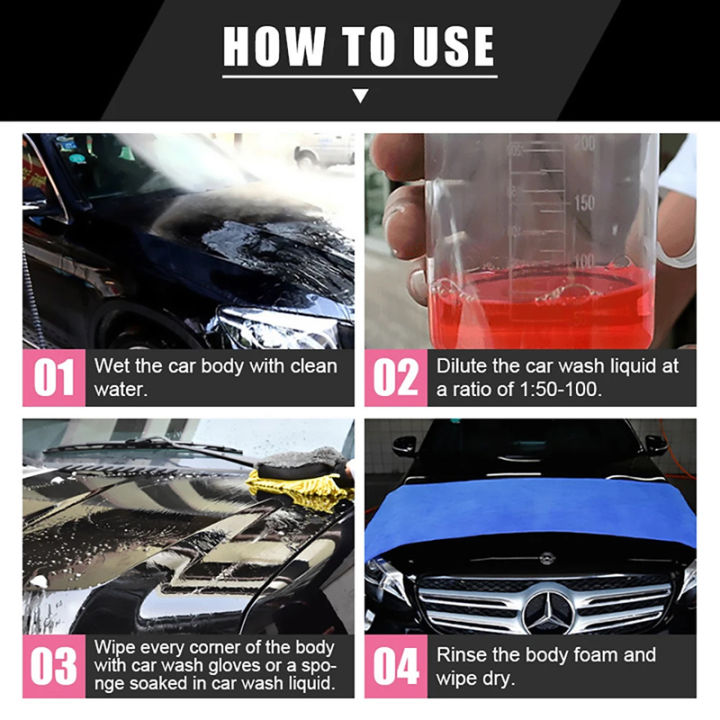 HOW TO USE

200
150
100

01 Wet the car body with clean water.

02 Dilute the car wash liquid at a ratio of 1:50-100.

03 Wipe every corner of the body with car wash gloves or a sponge soaked in car wash liquid.

04 Rinse the body foam and wipe dry.