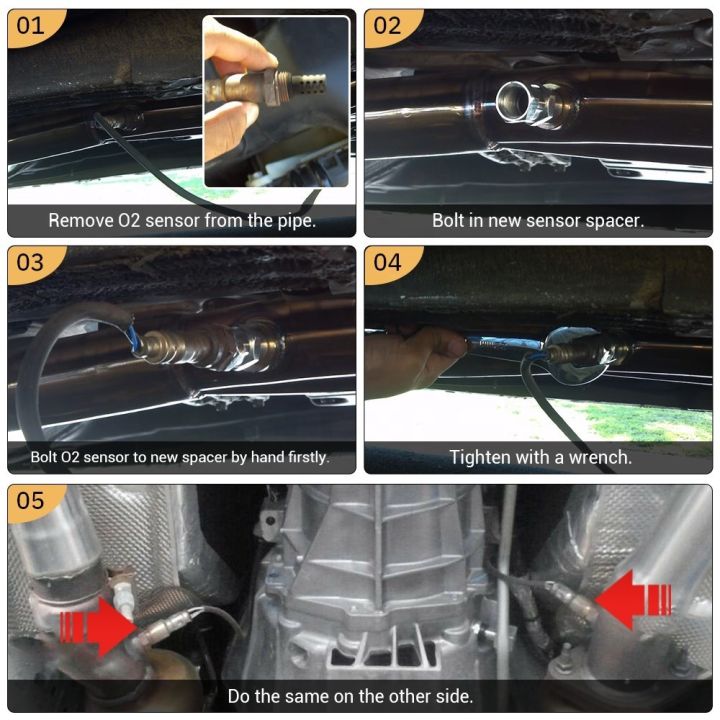 01

Remove O2 sensor from the pipe.

02

Bolt in new sensor spacer.

03

Bolt O2 sensor to new spacer by hand firstly.

04

Tighten with a wrench.

05

Do the same on the other side.