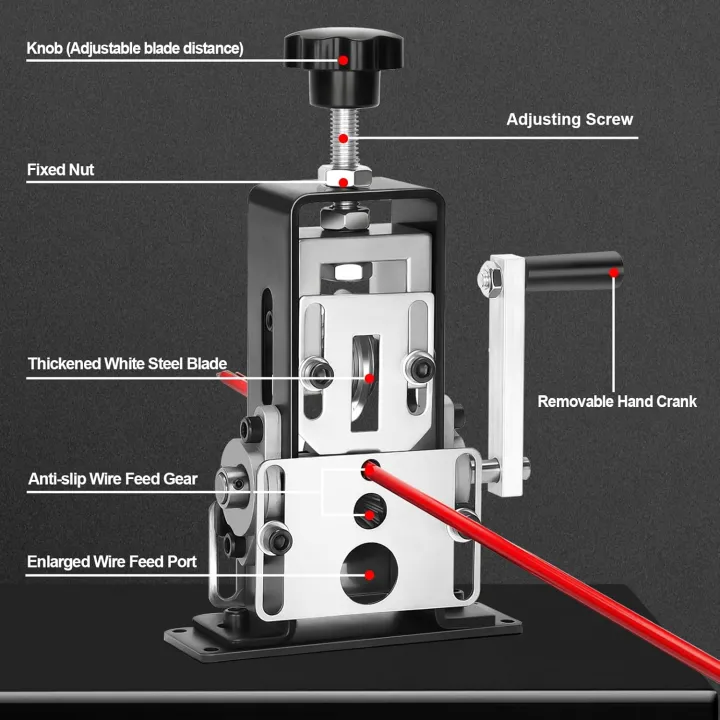 Knob (Adjustable blade distance)

Adjusting Screw

Fixed Nut

Thickened White Steel Blade

Removable Hand Crank

Anti-slip Wire Feed Gear

Enlarged Wire Feed Port