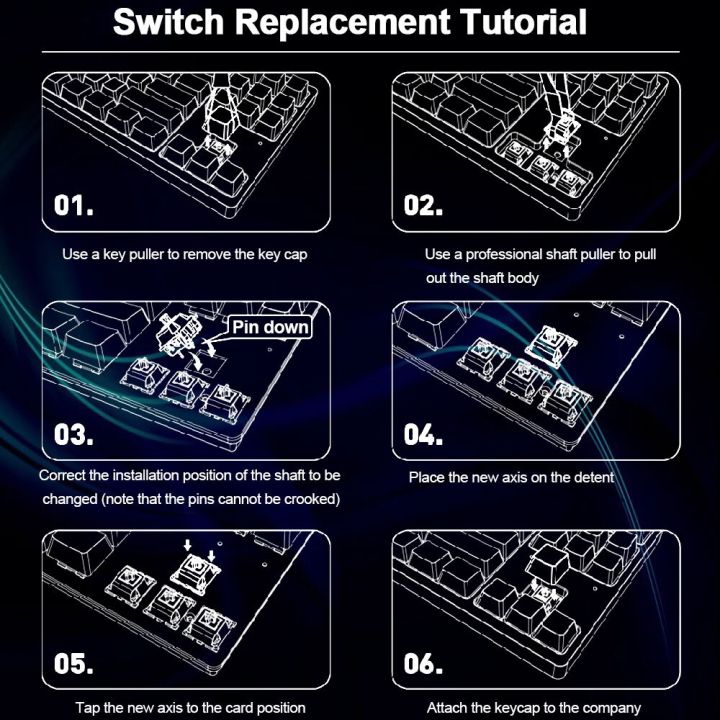 Switch Replacement Tutorial

01.

Use a key puller to remove the key cap

02.

Use a professional shaft puller to pull out the shaft body

Pin down

03.

Correct the installation position of the shaft to be changed (note that the pins cannot be crooked)

04.

Place the new axis on the detent

05.

Tap the new axis to the card position

06.

Attach the keycap to the company