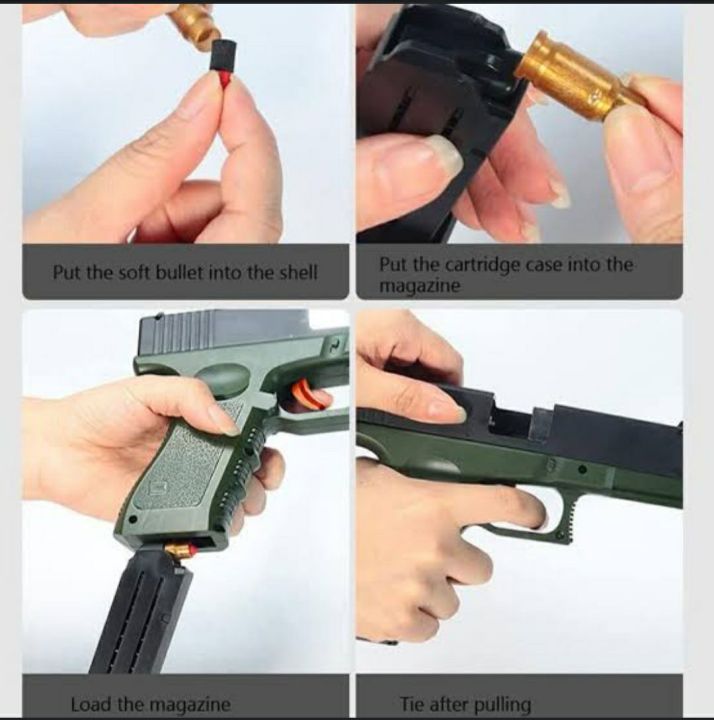 Put the soft bullet into the shell

Put the cartridge case into the magazine

Load the magazine

Tie after pulling