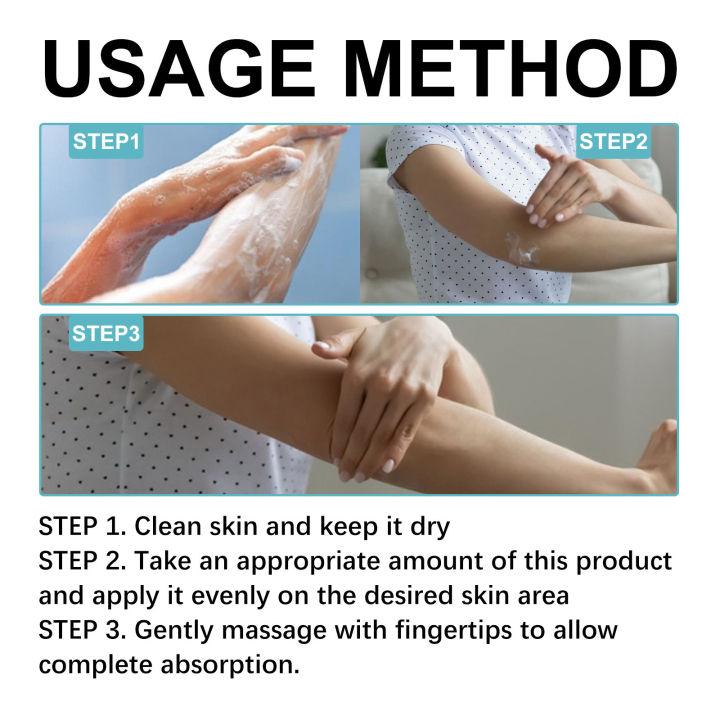 USAGE METHOD

STEP1

STEP2

STEP3

STEP 1. Clean skin and keep it dry
STEP 2. Take an appropriate amount of this product and apply it evenly on the desired skin area
STEP 3. Gently massage with fingertips to allow complete absorption.