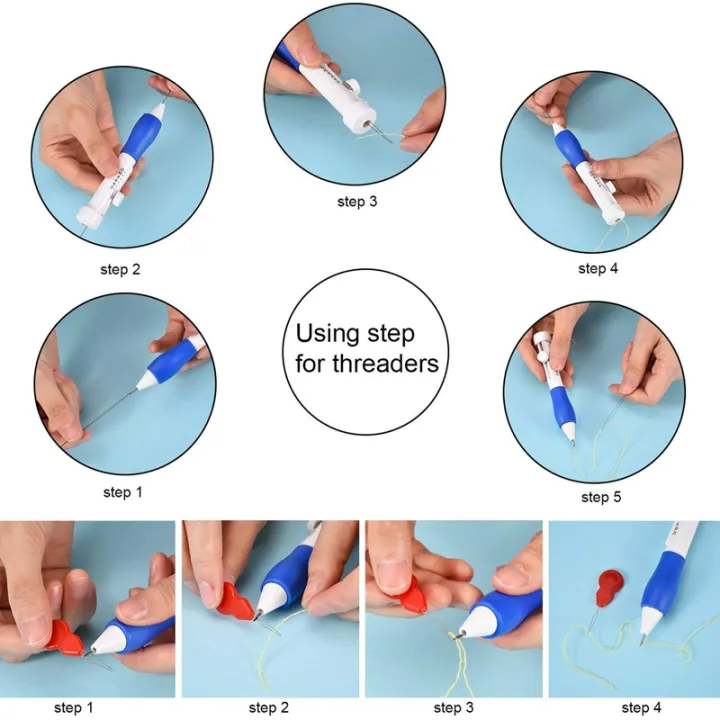 step 3

step 2

step 4

Using step for threaders

step 1

step 5

step 1

step 2

step 3

step 4