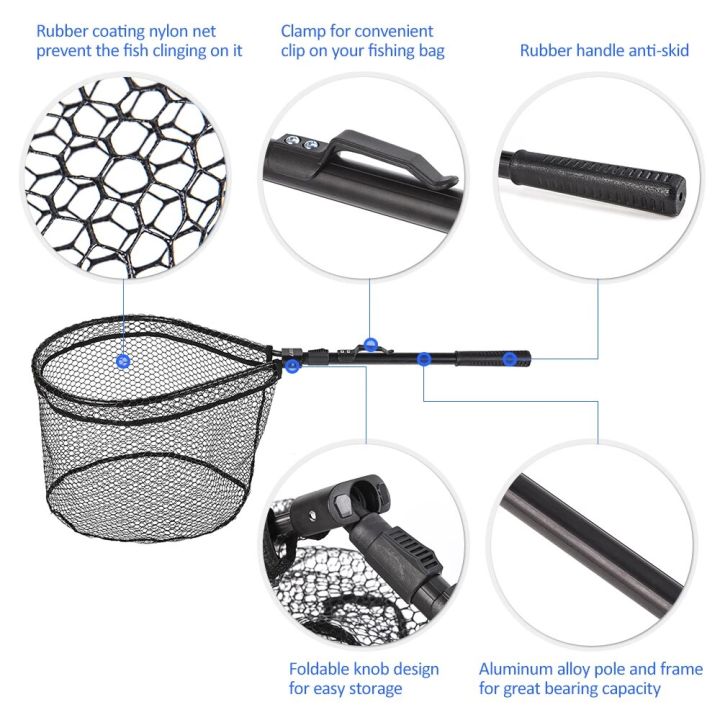 Rubber coating nylon net prevent the fish clinging on it

Clamp for convenient clip on your fishing bag

Rubber handle anti-skid

Foldable knob design for easy storage

Aluminum alloy pole and frame for great bearing capacity