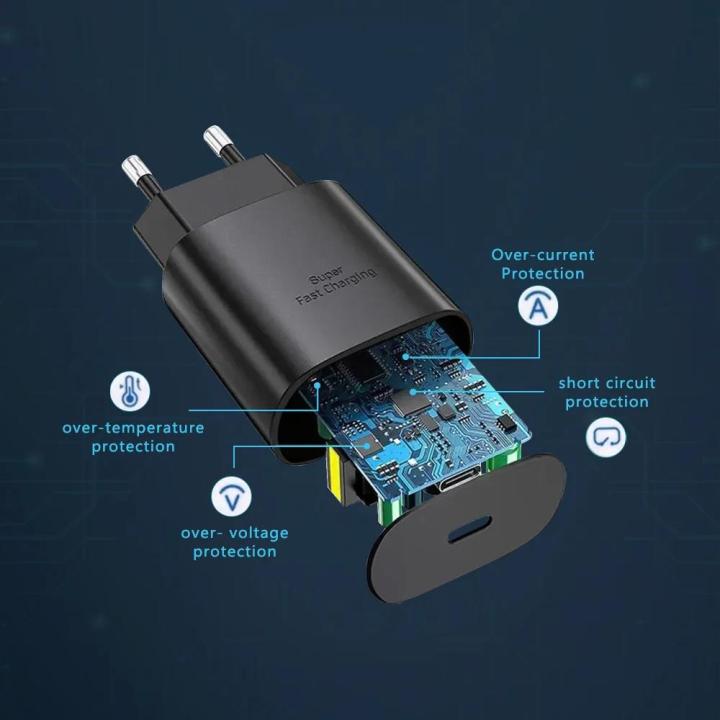 Super
Fast Charging

Over-current
Protection

A

short circuit
protection

over-temperature
protection

V

over- voltage
protection