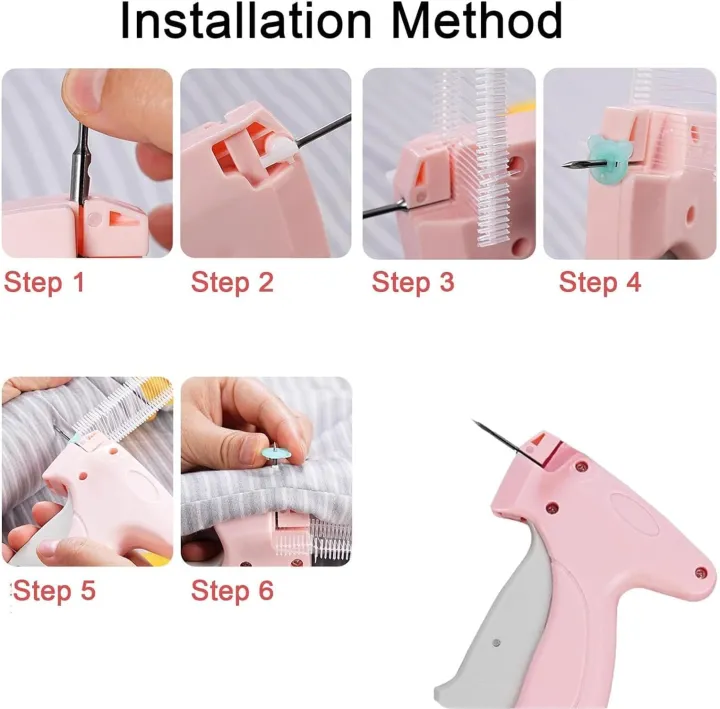 Installation Method

Step 1

Step 2

Step 3

Step 4

Step 5

Step 6