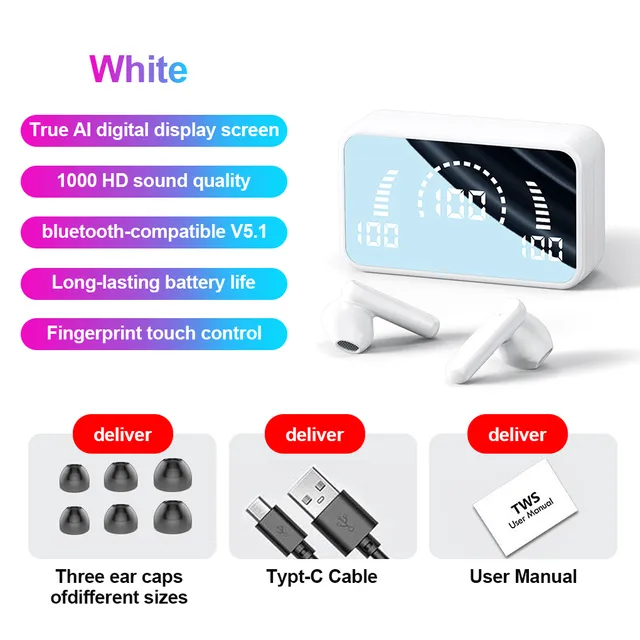 White

True AI digital display screen

1000 HD sound quality

bluetooth-compatible V5.1

Long-lasting battery life

Fingerprint touch control

100

100

100

deliver

Three ear caps ofdifferent sizes

deliver

Typt-C Cable

deliver

TWS User Manual

User Manual