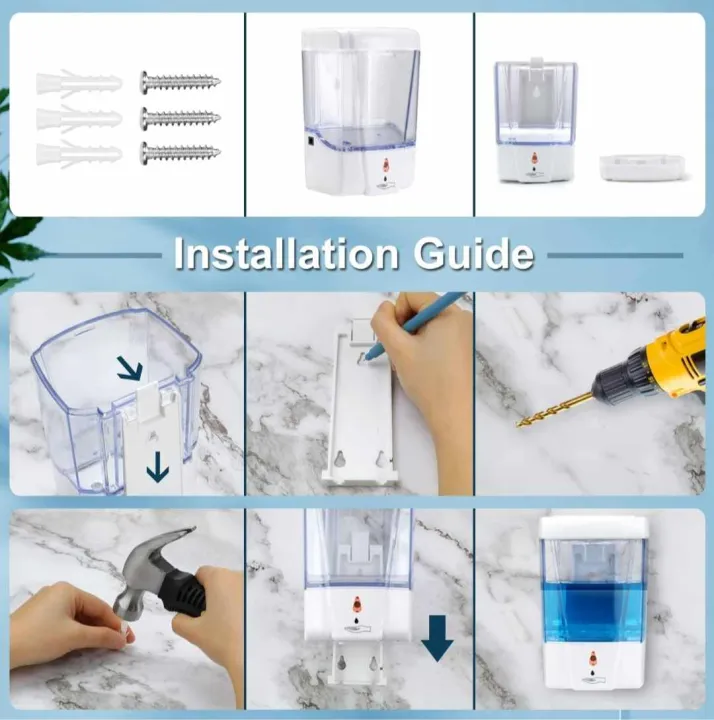 Installation Guide