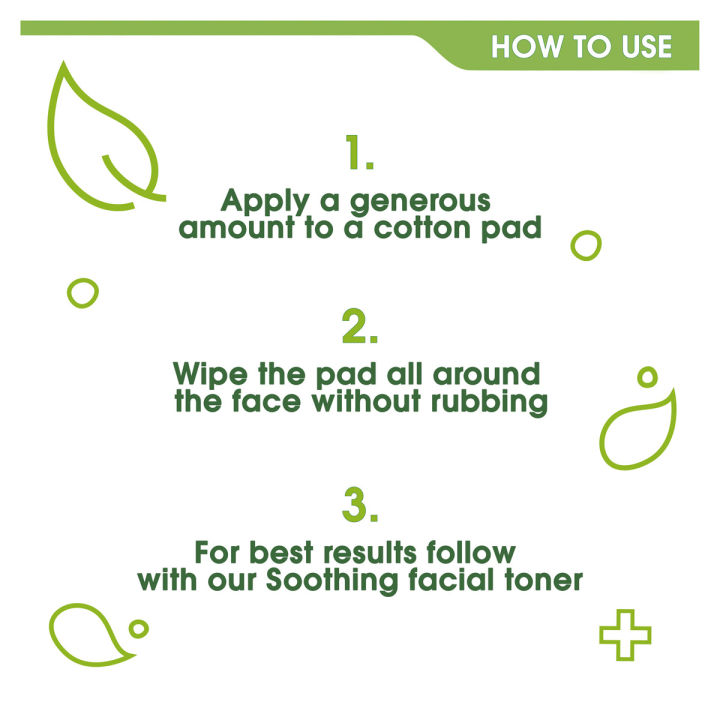 HOW TO USE

1.

Apply a generous amount to a cotton pad

2.

Wipe the pad all around the face without rubbing

3.

For best results follow with our Soothing facial toner