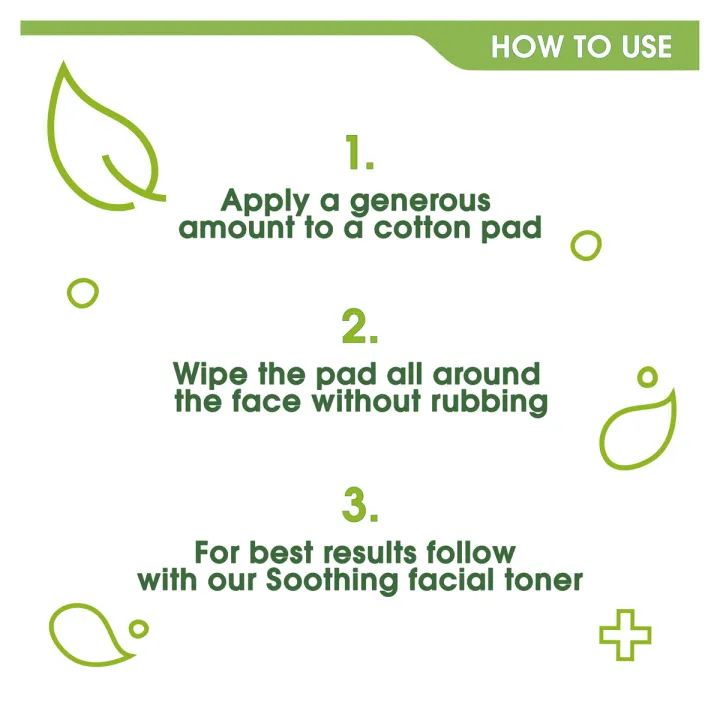 HOW TO USE

1.

Apply a generous amount to a cotton pad

2.

Wipe the pad all around the face without rubbing

3.

For best results follow with our Soothing facial toner