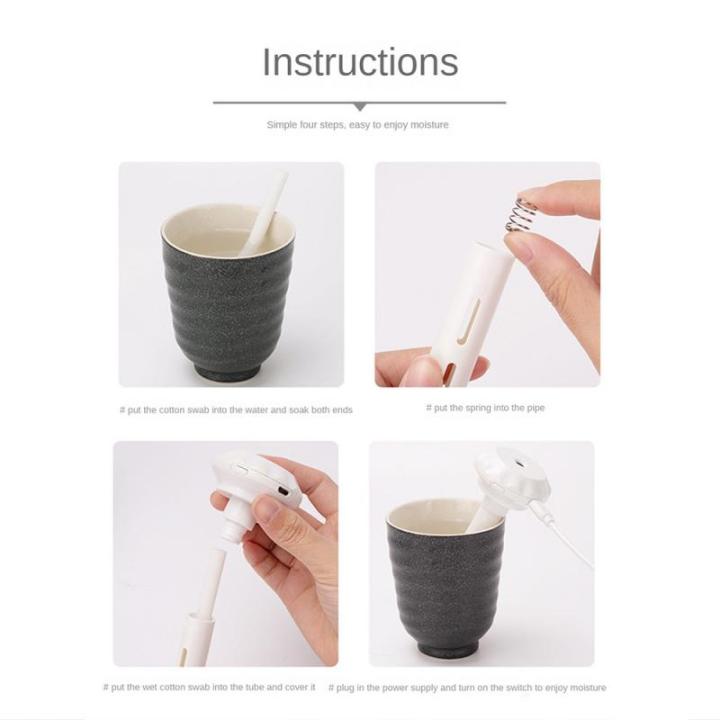 Instructions

Simple four steps, easy to enjoy moisture

# put the cotton swab into the water and soak both ends

# put the spring into the pipe

# put the wet cotton swab into the tube and cover it

# plug in the power supply and turn on the switch to enjoy moisture