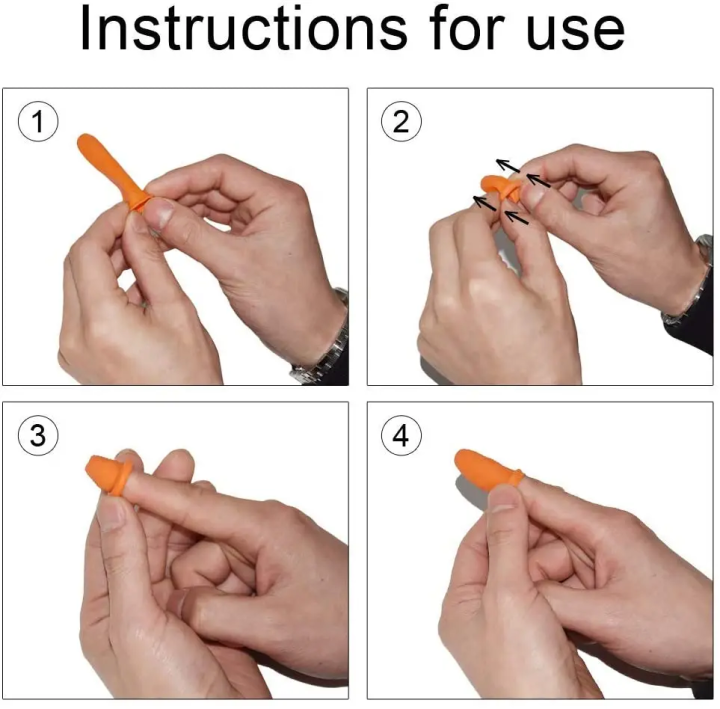 Instructions for use

1

2

3

4