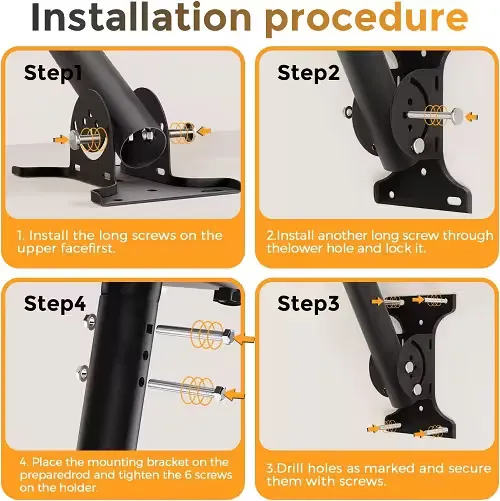 Installation procedure

Step1

1. Install the long screws on the upper facefirst.

Step2

2.Install another long screw through thelower hole and lock it.

Step4

4. Place the mounting bracket on the preparedrod and tighten the 6 screws on the holder.

Step3

3.Drill holes as marked and secure them with screws.