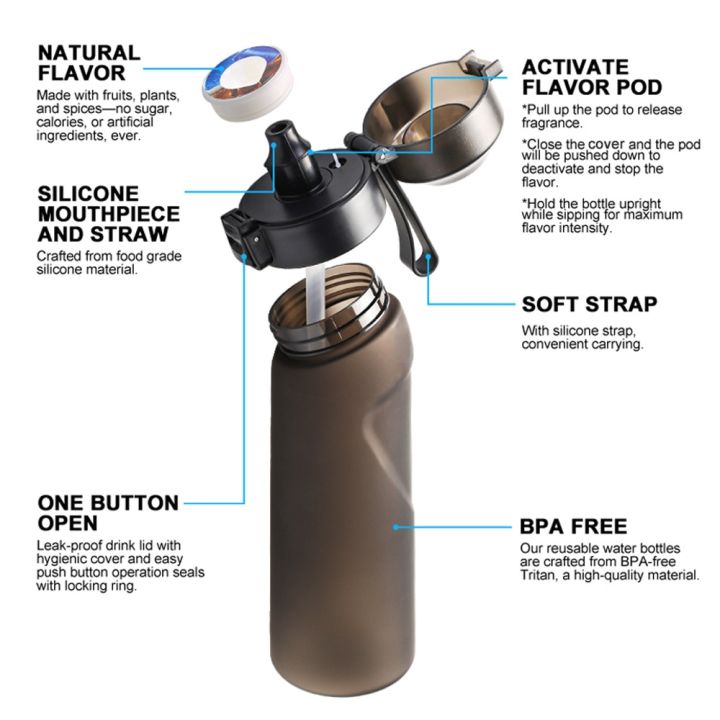 NATURAL FLAVOR
Made with fruits, plants, and spices—no sugar, calories, or artificial ingredients, ever.

SILICONE MOUTHPIECE AND STRAW
Crafted from food grade silicone material.

ONE BUTTON OPEN
Leak-proof drink lid with hygienic cover and easy push button operation seals with locking ring.

ACTIVATE FLAVOR POD
*Pull up the pod to release fragrance.

*Close the cover and the pod will be pushed down to deactivate and stop the flavor.

*Hold the bottle upright while sipping for maximum flavor intensity.

SOFT STRAP
With silicone strap, convenient carrying.

BPA FREE
Our reusable water bottles are crafted from BPA-free Tritan, a high-quality material.