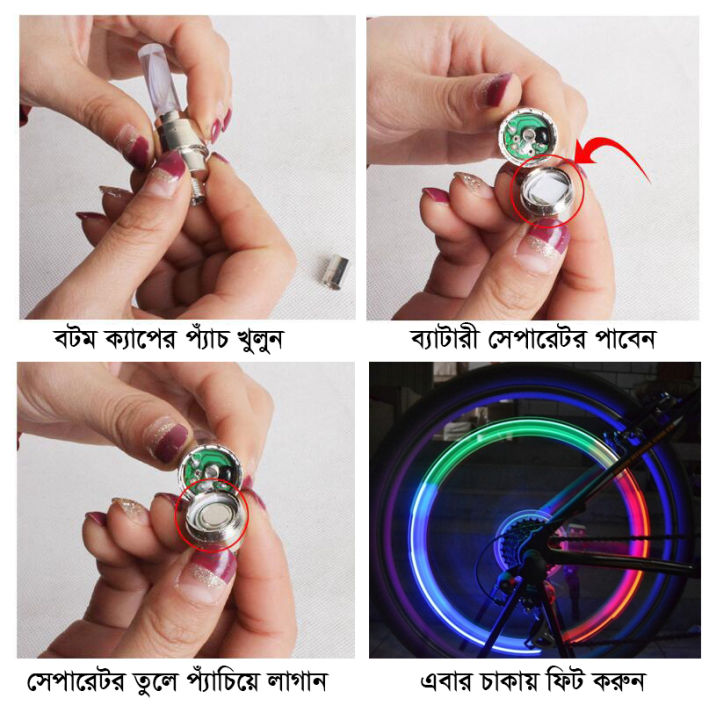 বটম ক্যাপের প্যাঁচ খুলুন

ব্যাটারী সেপারেটর পাবেন

সেপারেটর তুলে প্যাঁচিয়ে লাগান

এবার চাকায় ফিট করুন