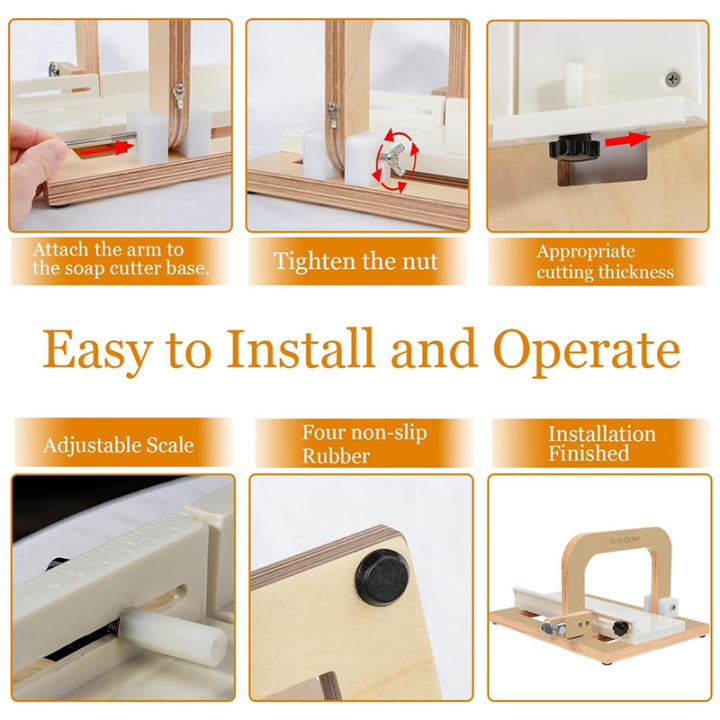 Attach the arm to the soap cutter base.

Tighten the nut

Appropriate cutting thickness

Easy to Install and Operate

Adjustable Scale

Four non-slip Rubber

Installation Finished

Soap Cutter