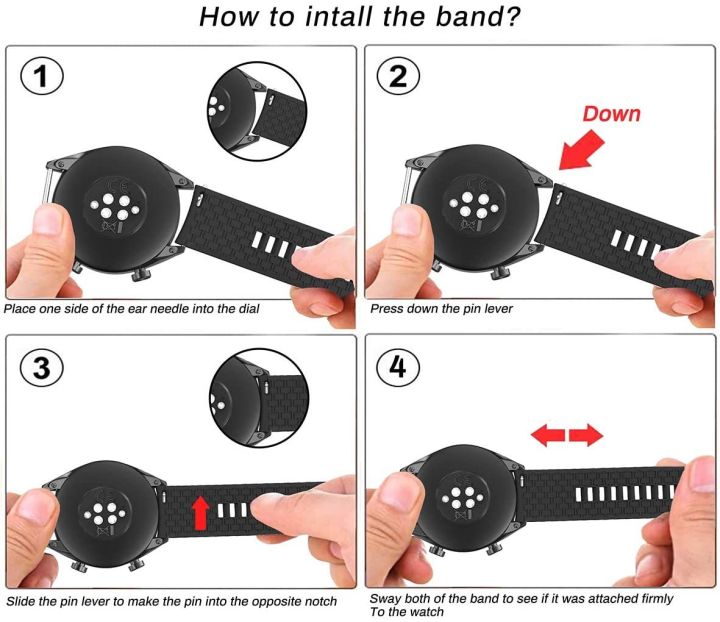 How to intall the band?

1

Place one side of the ear needle into the dial

2

Down

Press down the pin lever

3

Slide the pin lever to make the pin into the opposite notch

4

Sway both of the band to see if it was attached firmly To the watch