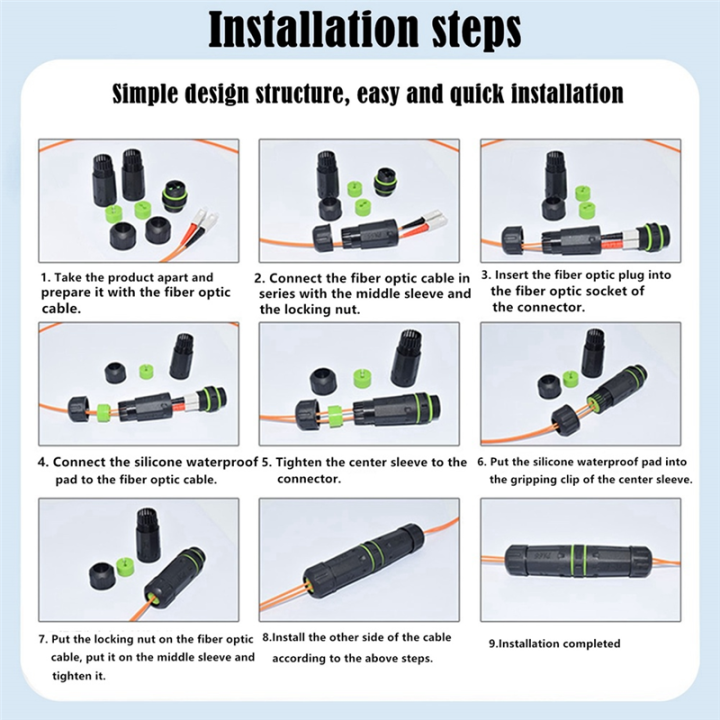 Installation steps

Simple design structure, easy and quick installation

1. Take the product apart and prepare it with the fiber optic cable.

2. Connect the fiber optic cable in series with the middle sleeve and the locking nut.

3. Insert the fiber optic plug into the fiber optic socket of the connector.

4. Connect the silicone waterproof pad to the fiber optic cable.

5. Tighten the center sleeve to the connector.

6. Put the silicone waterproof pad into the gripping clip of the center sleeve.

7. Put the locking nut on the fiber optic cable, put it on the middle sleeve and tighten it.

8.Install the other side of the cable according to the above steps.

9.Installation completed