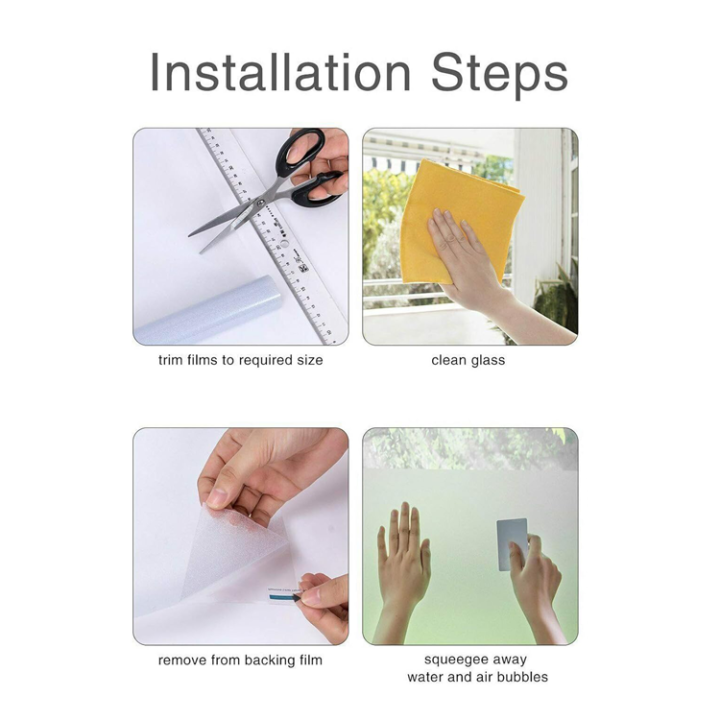 Installation Steps

trim films to required size

clean glass

remove from backing film

squeegee away water and air bubbles