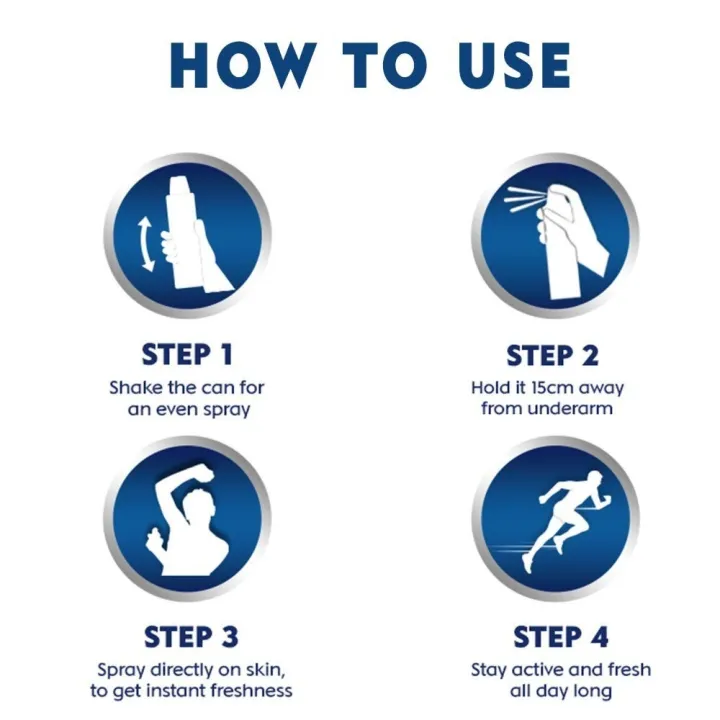 HOW TO USE

STEP 1
Shake the can for an even spray

STEP 2
Hold it 15cm away from underarm

STEP 3
Spray directly on skin, to get instant freshness

STEP 4
Stay active and fresh all day long