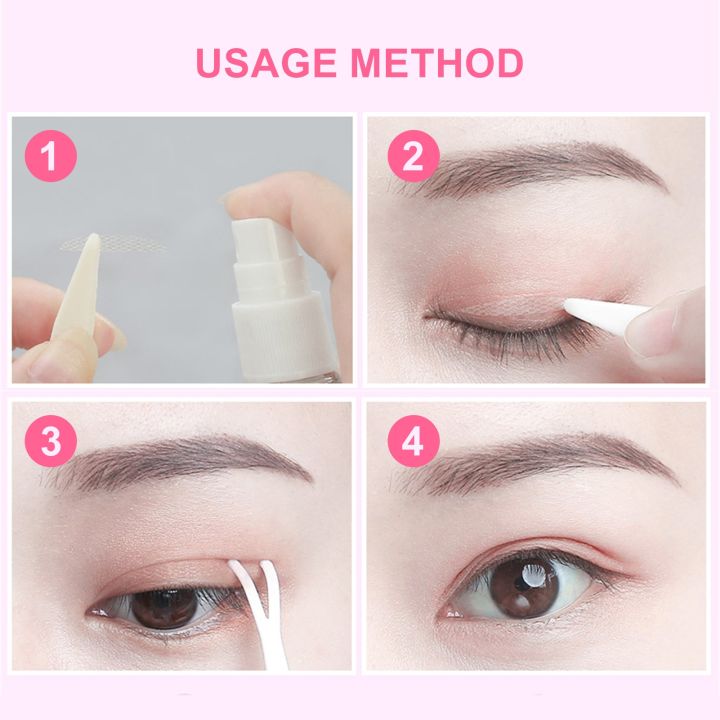 USAGE METHOD

1

2

3

4