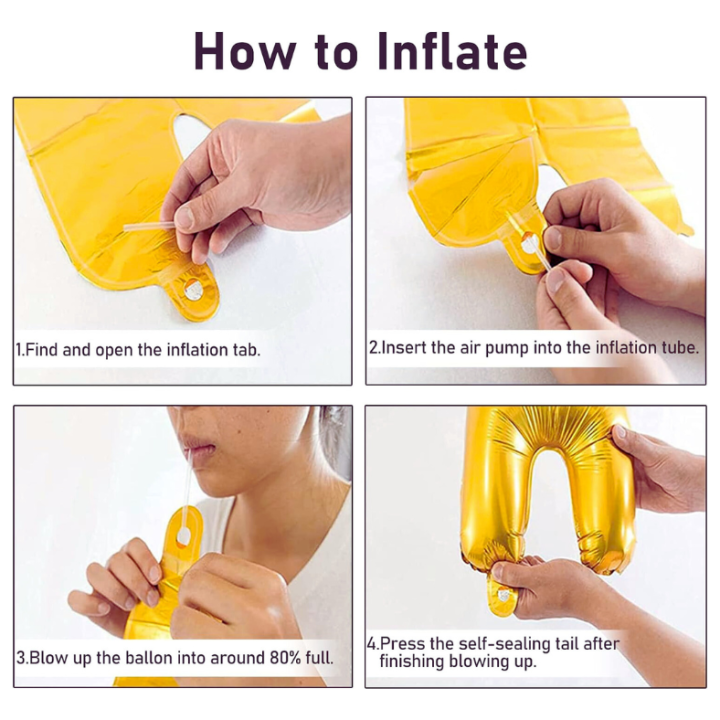 How to Inflate

1.Find and open the inflation tab.

2.Insert the air pump into the inflation tube.

3.Blow up the ballon into around 80% full.

4.Press the self-sealing tail after finishing blowing up.