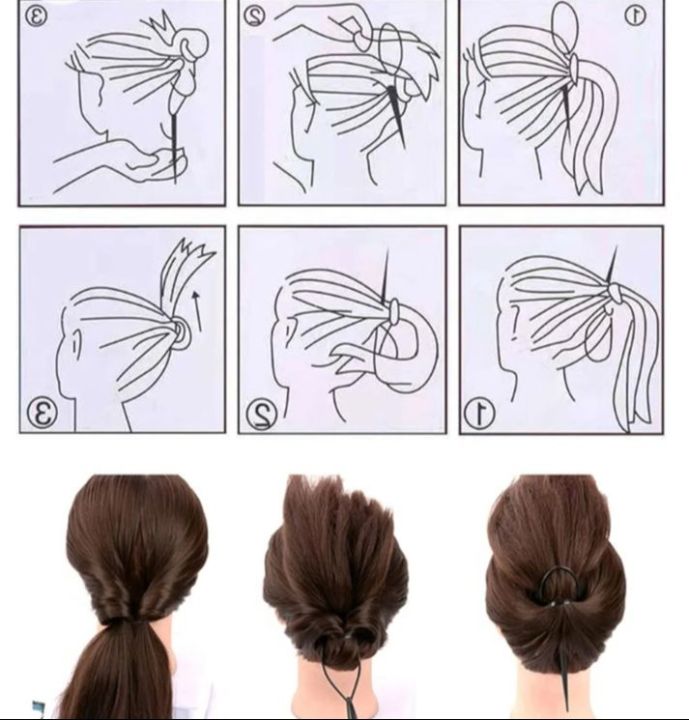 ③ ② ①

③ ② ①