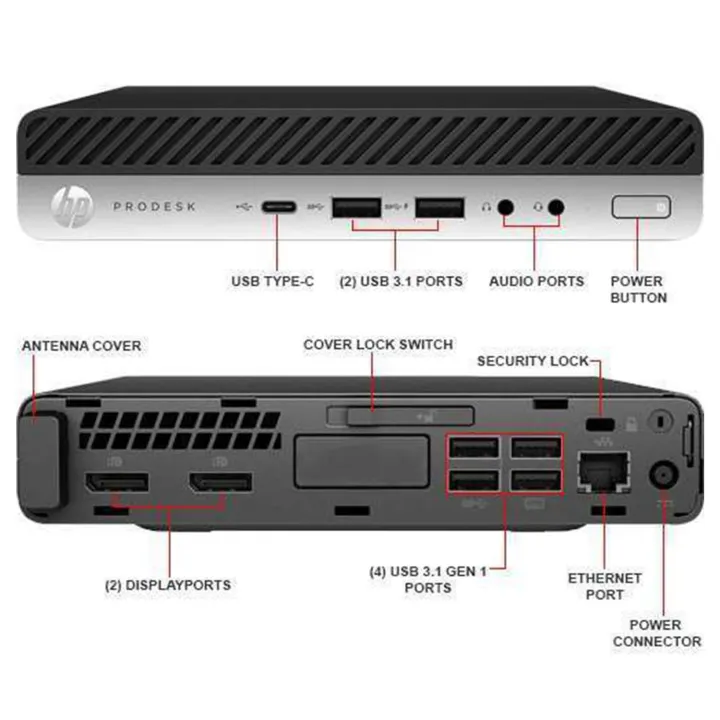 hp PRODESK

USB TYPE-C

(2) USB 3.1 PORTS

AUDIO PORTS

POWER BUTTON

ANTENNA COVER

COVER LOCK SWITCH

SECURITY LOCK

(2) DISPLAYPORTS

(4) USB 3.1 GEN 1 PORTS

ETHERNET PORT

POWER CONNECTOR