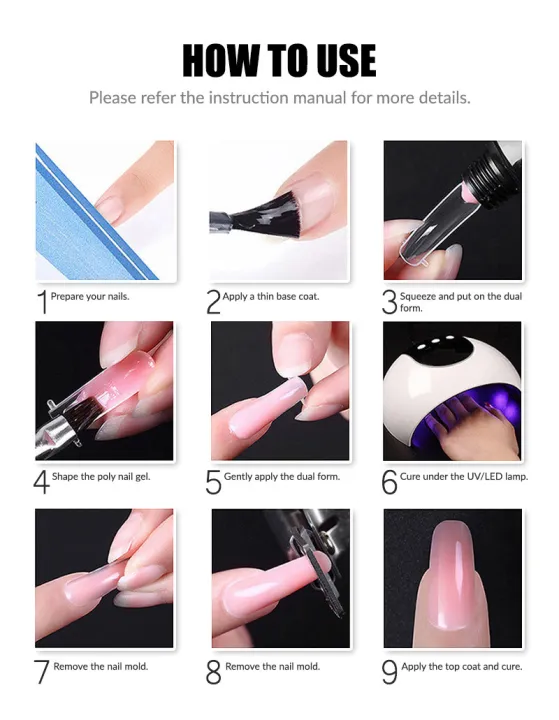 HOW TO USE

Please refer the instruction manual for more details.

1 Prepare your nails.

2 Apply a thin base coat.

3 Squeeze and put on the dual form.

4 Shape the poly nail gel.

5 Gently apply the dual form.

6 Cure under the UV/LED lamp.

7 Remove the nail mold.

8 Remove the nail mold.

9 Apply the top coat and cure.