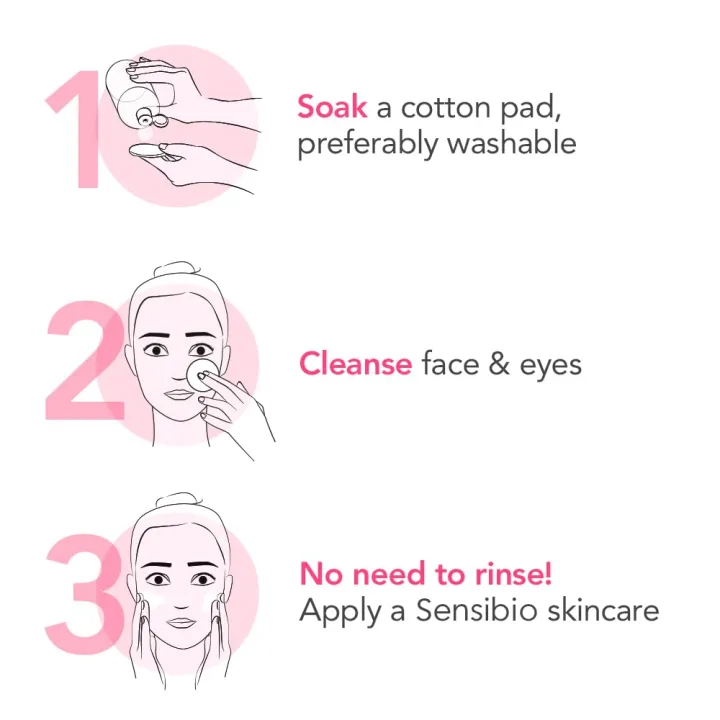 1

Soak a cotton pad, preferably washable

2

Cleanse face & eyes

3

No need to rinse!
Apply a Sensibio skincare