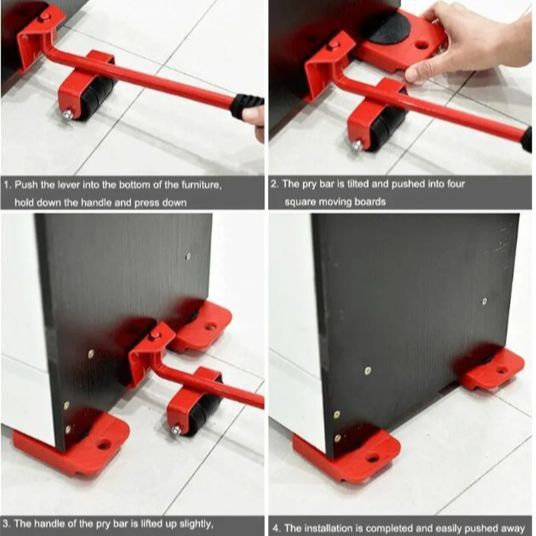 1. Push the lever into the bottom of the furniture, hold down the handle and press down

2. The pry bar is tilted and pushed into four square moving boards

3. The handle of the pry bar is lifted up slightly,

4. The installation is completed and easily pushed away