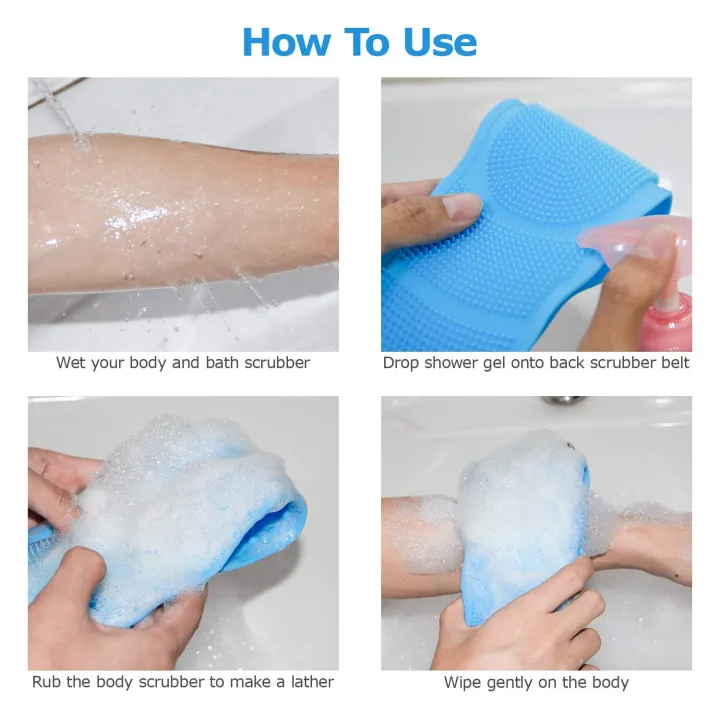 How To Use

Wet your body and bath scrubber

Drop shower gel onto back scrubber belt

Rub the body scrubber to make a lather

Wipe gently on the body