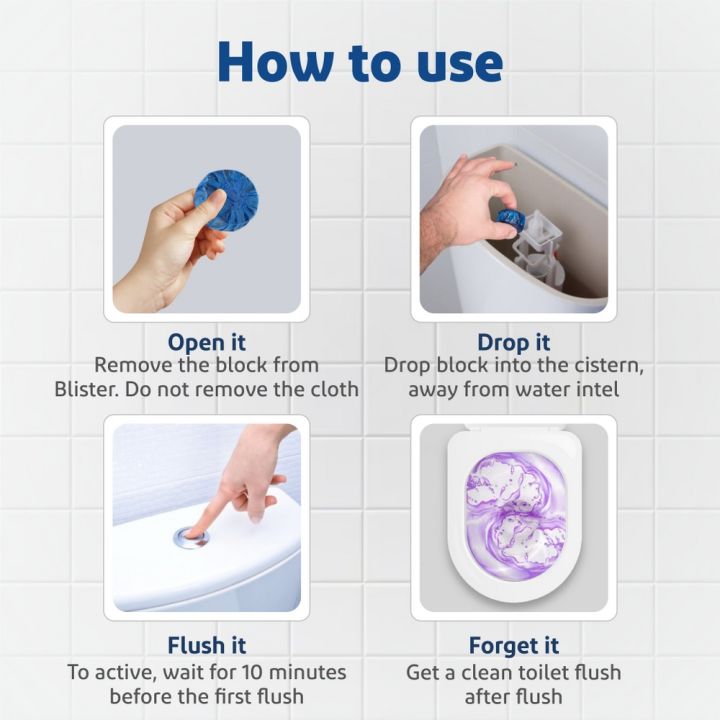 How to use

Open it
Remove the block from Blister. Do not remove the cloth

Drop it
Drop block into the cistern, away from water intel

Flush it
To active, wait for 10 minutes before the first flush

Forget it
Get a clean toilet flush after flush