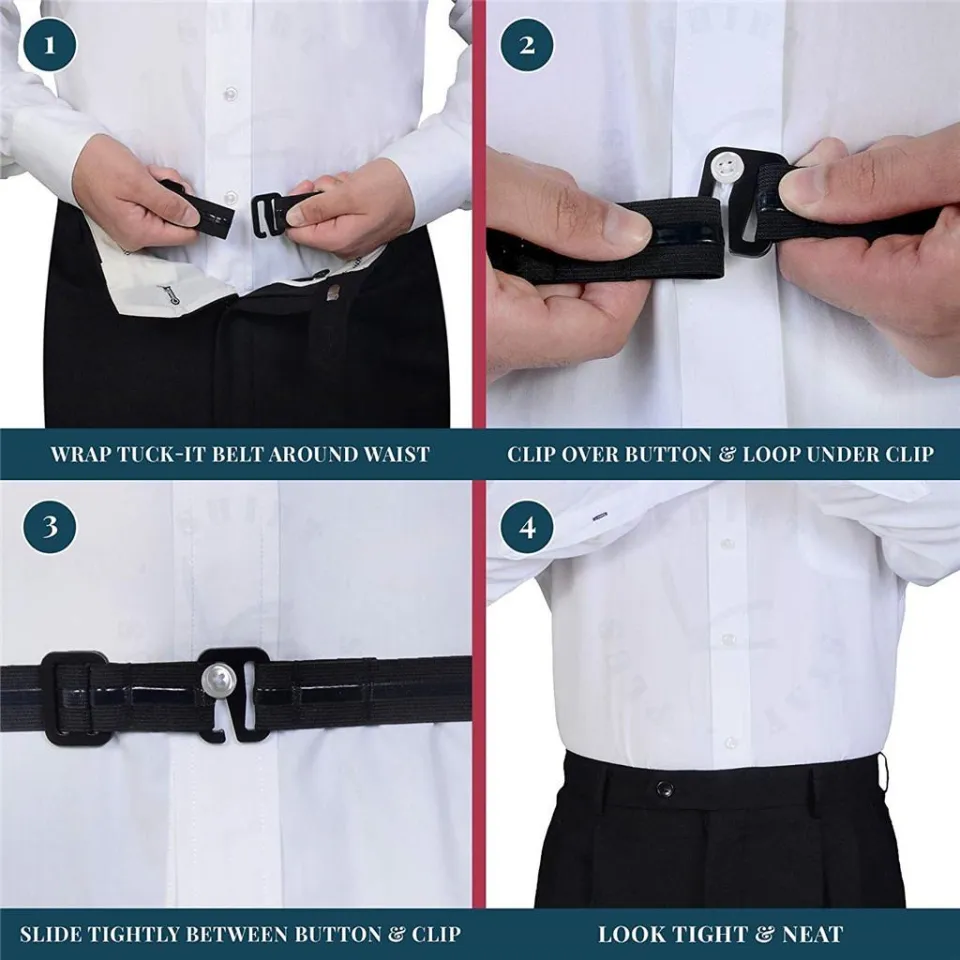 1

WRAP TUCK-IT BELT AROUND WAIST

2

CLIP OVER BUTTON & LOOP UNDER CLIP

3

SLIDE TIGHTLY BETWEEN BUTTON & CLIP

4

LOOK TIGHT & NEAT