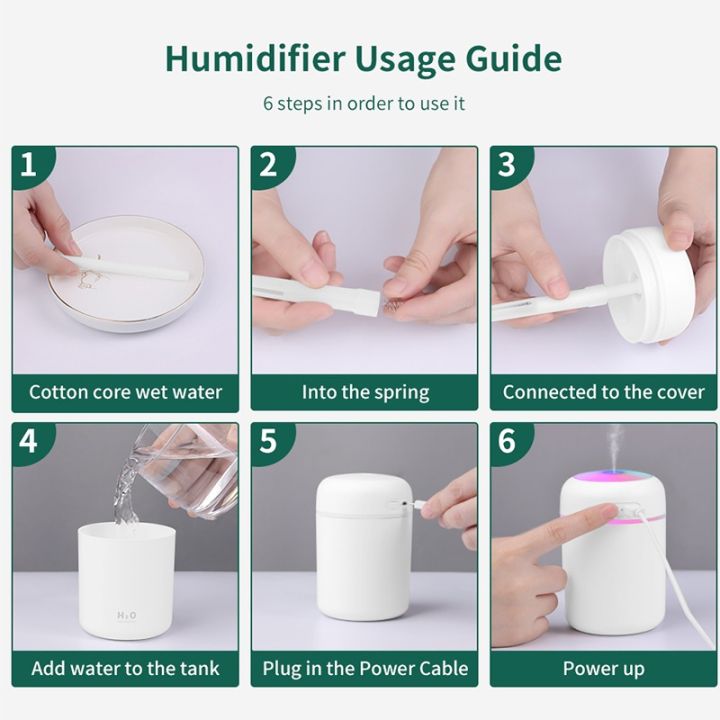 Humidifier Usage Guide

6 steps in order to use it

1

Cotton core wet water

2

Into the spring

3

Connected to the cover

4

$H_2O$

Add water to the tank

5

Plug in the Power Cable

6

Power up