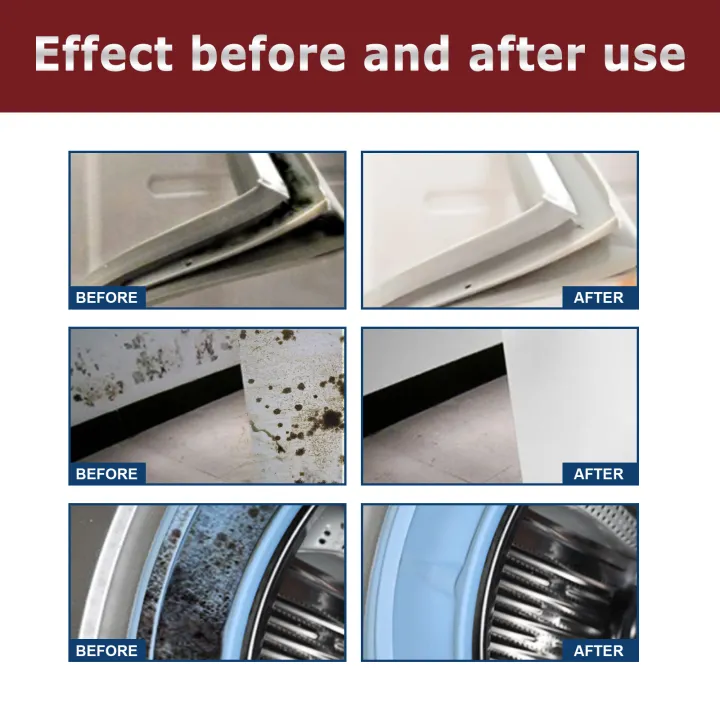 Effect before and after use

BEFORE

AFTER

BEFORE

AFTER

BEFORE

AFTER