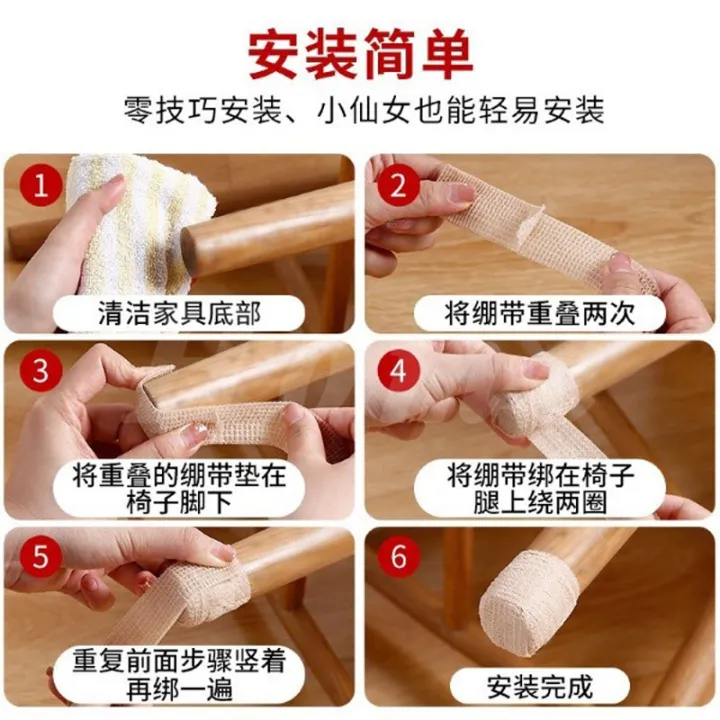 安装简单

零技巧安装、小仙女也能轻易安装

1
清洁家具底部

2
将绷带重叠两次

3
将重叠的绷带垫在椅子脚下

4
将绷带绑在椅子腿上绕两圈

5
重复前面步骤竖着再绑一遍

6
安装完成